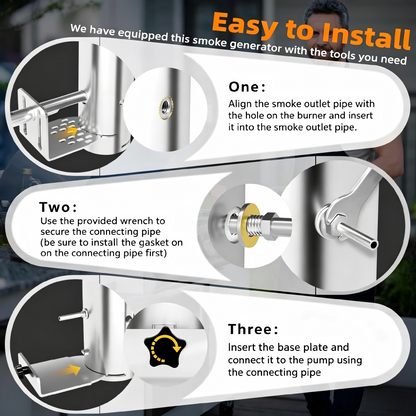 Easy to Install
We have equipped this smoke generator with the tools you need

One:
Align the smoke outlet pipe with the hole on the burner and insert it into the smoke outlet pipe.

Two:
Use the provided wrench to secure the connecting pipe (be sure to install the gasket on on the connecting pipe first)

Three:
Insert the base plate and connect it to the pump using the connecting pipe